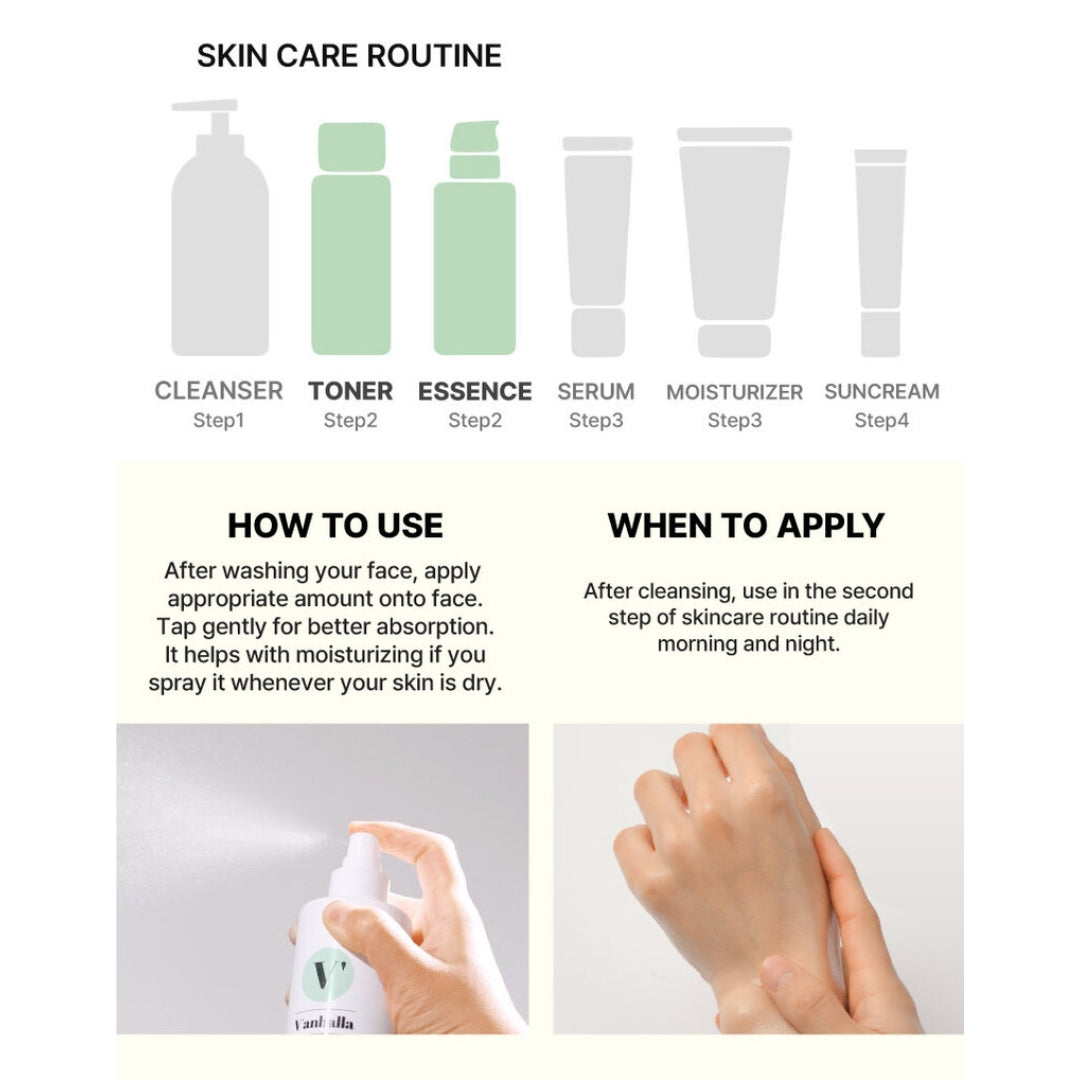 SKIN CARE ROUTINE

CLEANSER
Step1

TONER
Step2

ESSENCE
Step2

SERUM
Step3

MOISTURIZER
Step3

SUNCREAM
Step4

HOW TO USE

After washing your face, apply appropriate amount onto face. Tap gently for better absorption. It helps with moisturizing if you spray it whenever your skin is dry.

WHEN TO APPLY

After cleansing, use in the second step of skincare routine daily morning and night.

V'

Vanhalla